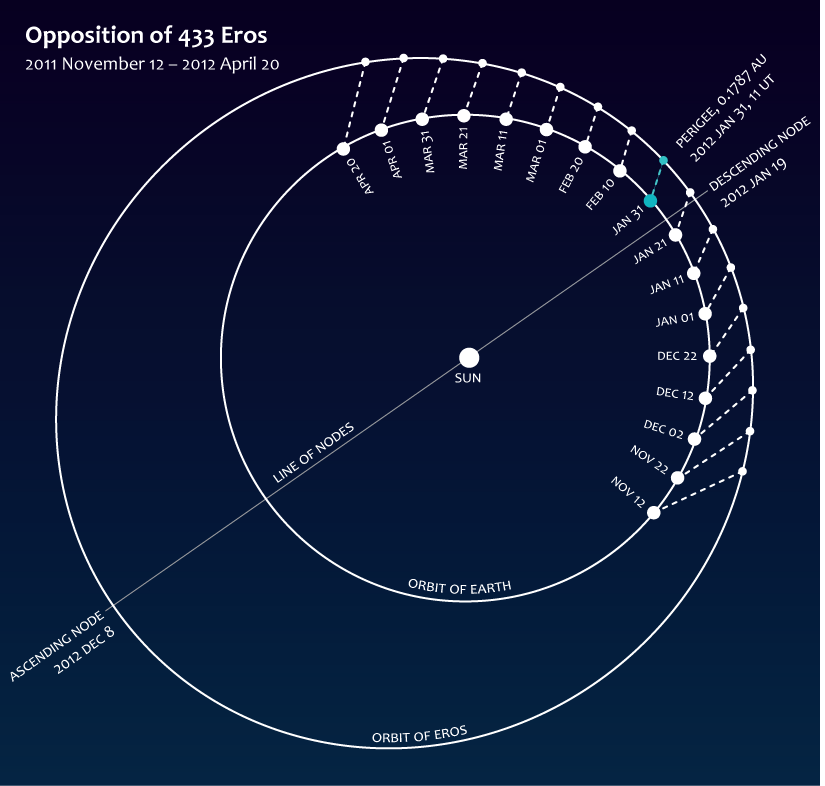 Opposition of 433 Eros

2011 November 12 – 2012 April 20

APR 20
APR 01
MAR 31
MAR 21
MAR 11
MAR 01
FEB 20
FEB 10
JAN 31
JAN 21
JAN 11
JAN 01
DEC 22
DEC 12
DEC 02
NOV 22
NOV 12

PERIGEE, 0.1787 AU
2012 JAN 31, 11 UT

DESCENDING NODE
2012 JAN 19

SUN

LINE OF NODES

ORBIT OF EARTH

ASCENDING NODE
2012 DEC 8

ORBIT OF EROS