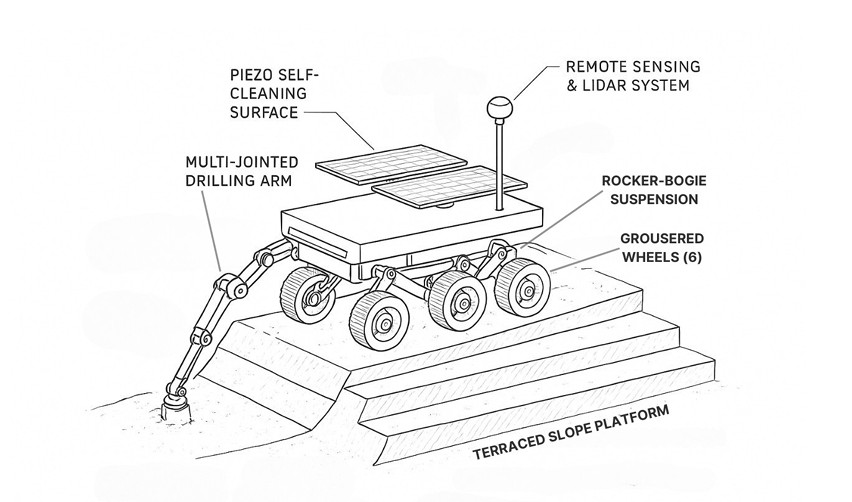 PIEZO SELF-CLEANING SURFACE

REMOTE SENSING & LIDAR SYSTEM

MULTI-JOINTED DRILLING ARM

ROCKER-BOGIE SUSPENSION

GROUSERED WHEELS (6)

TERRACED SLOPE PLATFORM