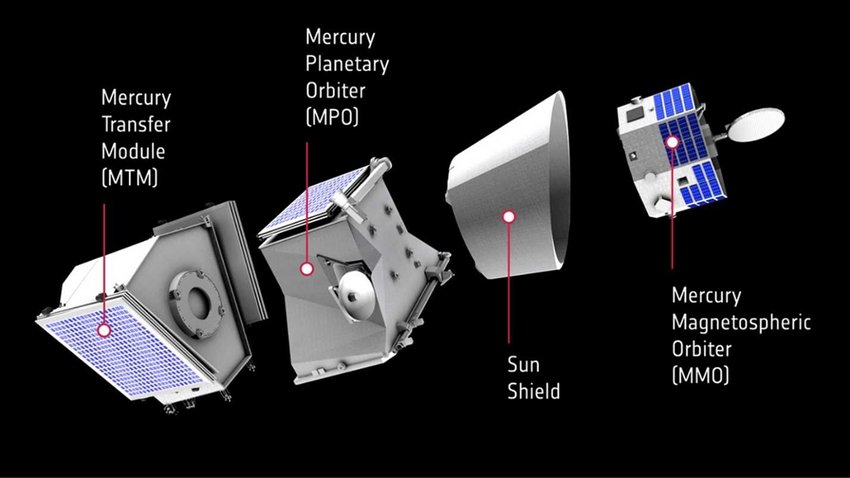 Mercury Transfer Module (MTM)

Mercury Planetary Orbiter (MPO)

Sun Shield

Mercury Magnetospheric Orbiter (MMO)