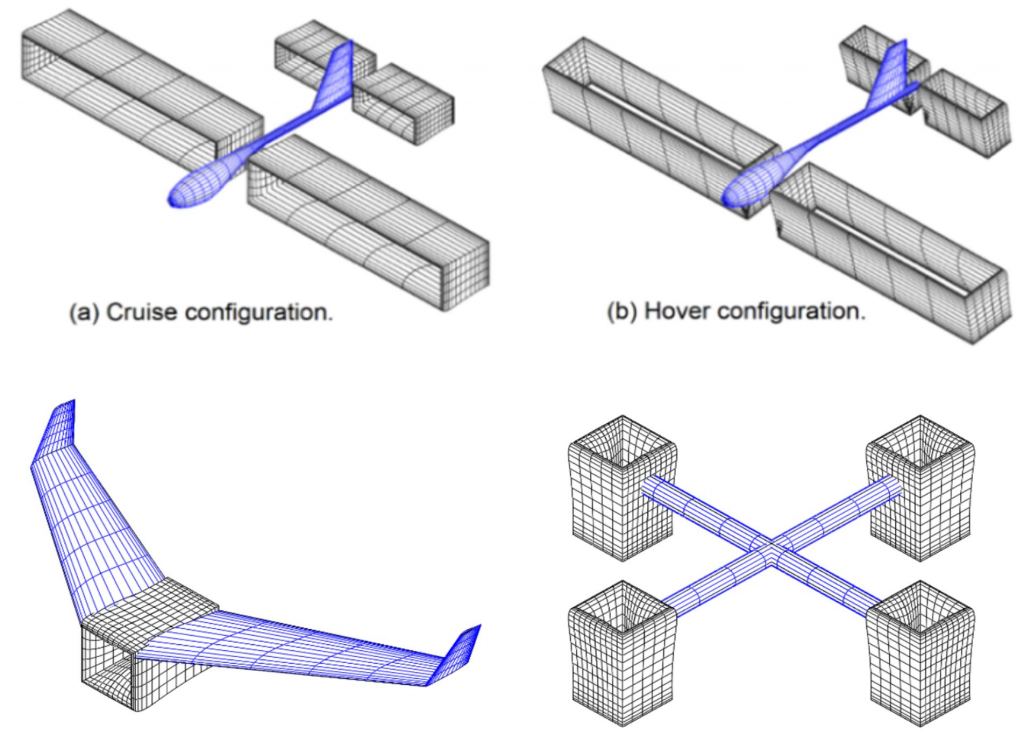 (a) Cruise configuration.

(b) Hover configuration.